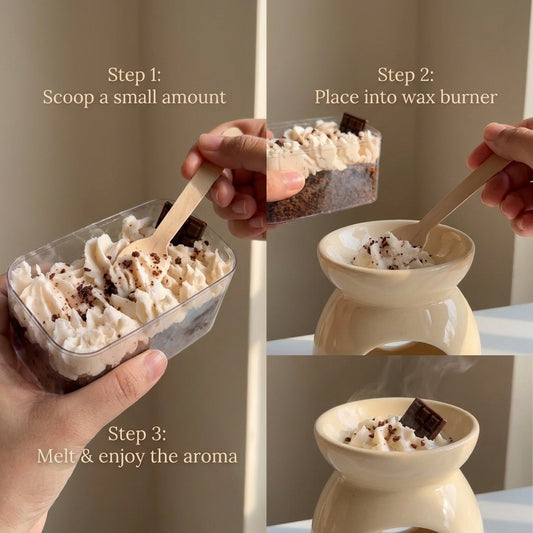 Step 1:
Scoop a small amount

Step 2:
Place into wax burner

Step 3:
Melt & enjoy the aroma