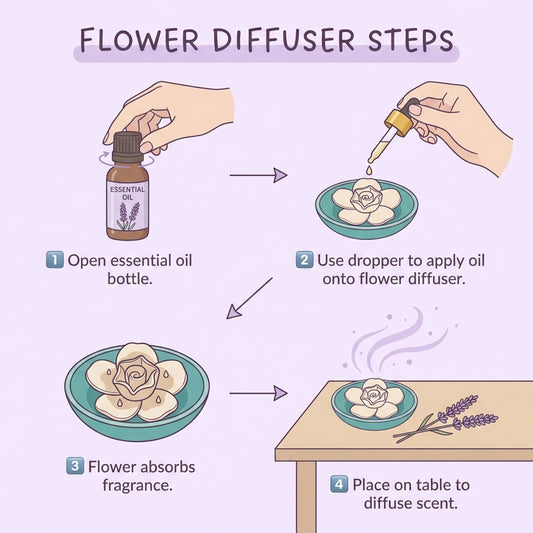 FLOWER DIFFUSER STEPS

ESSENTIAL OIL

1 Open essential oil bottle.

2 Use dropper to apply oil onto flower diffuser.

3 Flower absorbs fragrance.

4 Place on table to diffuse scent.