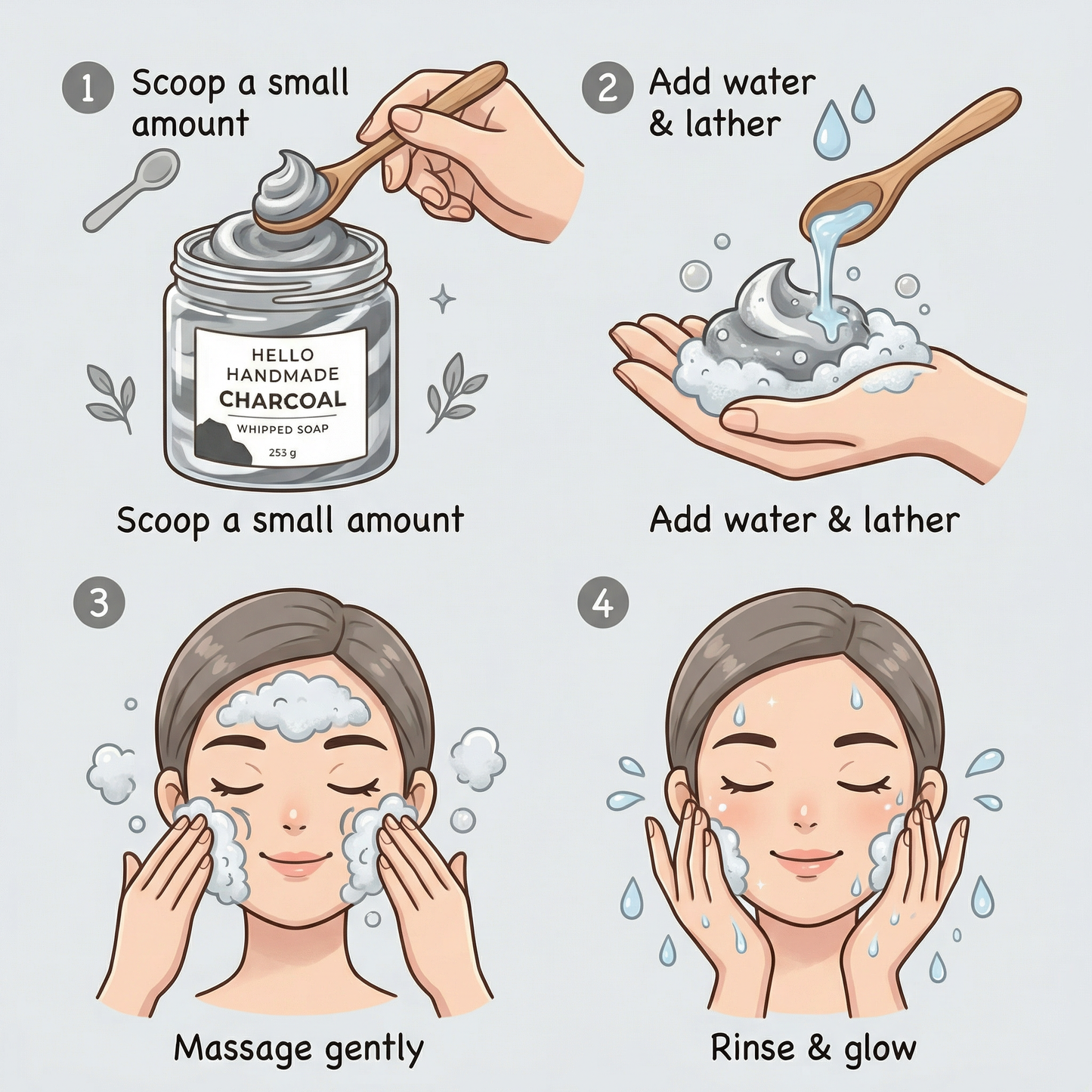 1 Scoop a small amount

HELLO
HANDMADE
CHARCOAL
WHIPPED SOAP
253 g

Scoop a small amount

2 Add water & lather

Add water & lather

3

Massage gently

4

Rinse & glow