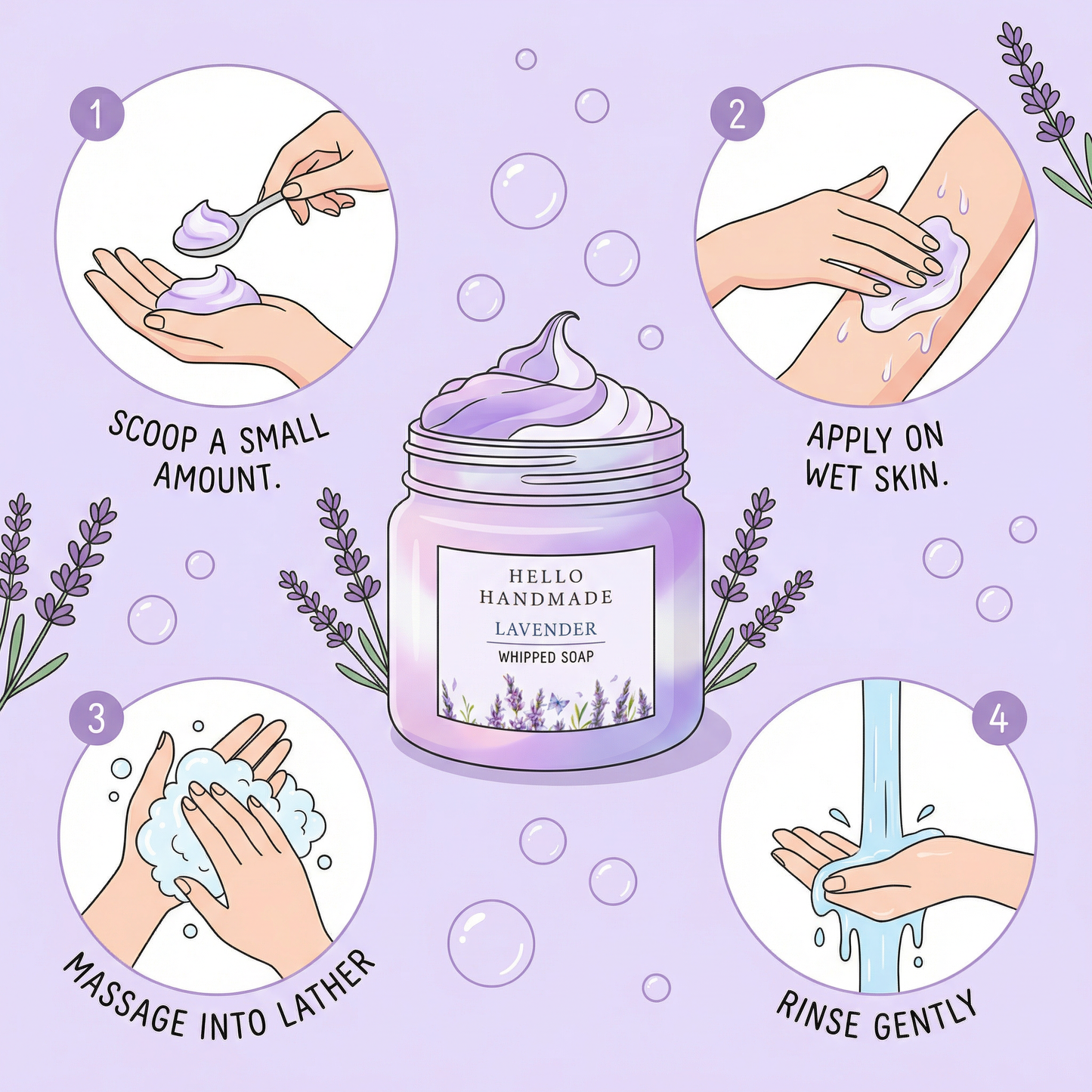 1
SCOOP A SMALL AMOUNT.

2
APPLY ON WET SKIN.

HELLO HANDMADE
LAVENDER
WHIPPED SOAP

3
MASSAGE INTO LATHER

4
RINSE GENTLY